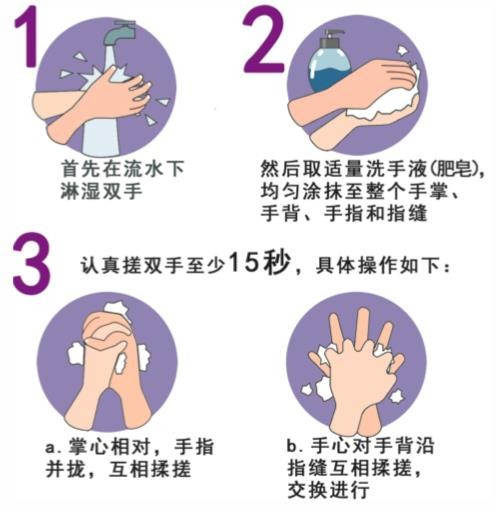 1

首先在流水下淋湿双手

2

然后取适量洗手液(肥皂),均匀涂抹至整个手掌、手背、手指和指缝

3

认真搓双手至少15秒，具体操作如下：

a. 掌心相对，手指并拢，互相揉搓

b. 手心对手背沿指缝互相揉搓，交换进行