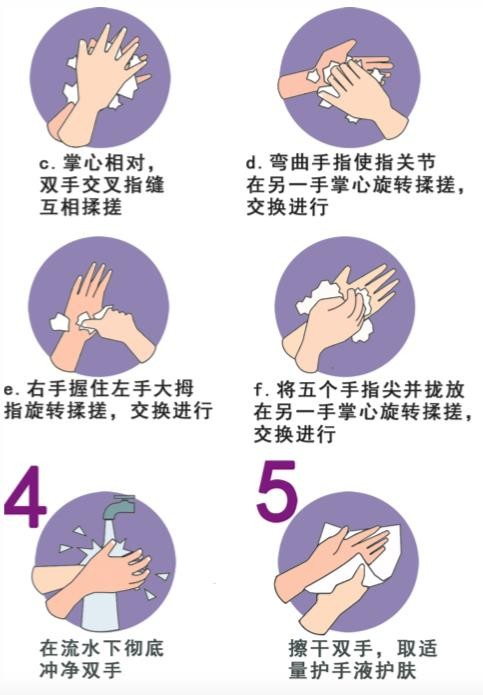 c. 掌心相对，双手交叉指缝互相揉搓

d. 弯曲手指使指关节在另一手掌心旋转揉搓，交换进行

e. 右手握住左手大拇指旋转揉搓，交换进行

f. 将五个手指尖并拢放在另一手掌心旋转揉搓，交换进行

4

在流水下彻底冲净双手

5

擦干双手，取适量护手液护肤